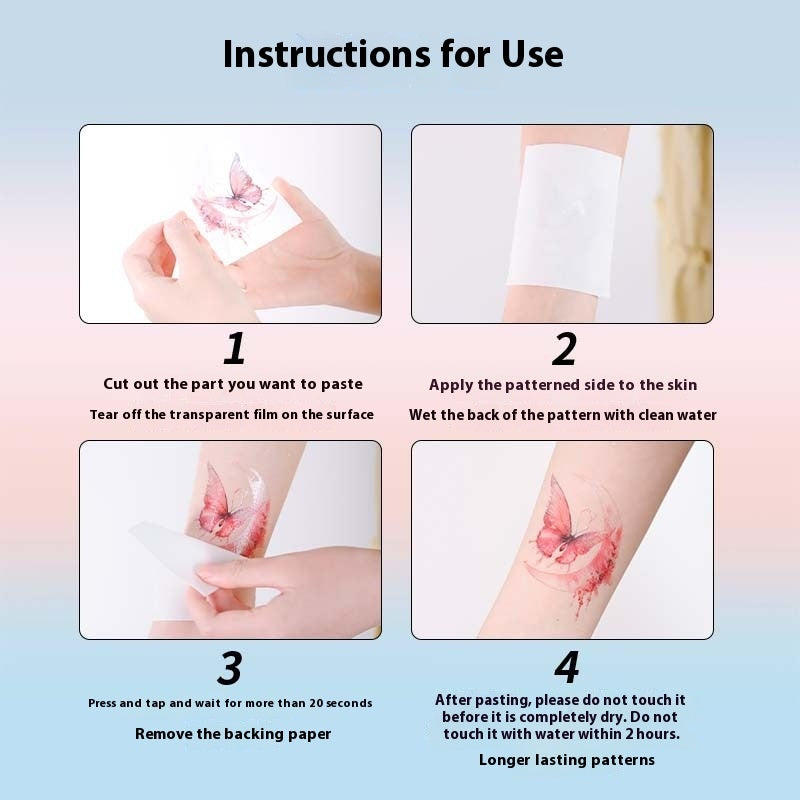 Instructions for Use

1

Cut out the part you want to paste

Tear off the transparent film on the surface

2

Apply the patterned side to the skin

Wet the back of the pattern with clean water

3

Press and tap and wait for more than 20 seconds

Remove the backing paper

4

After pasting, please do not touch it before it is completely dry. Do not touch it with water within 2 hours.

Longer lasting patterns