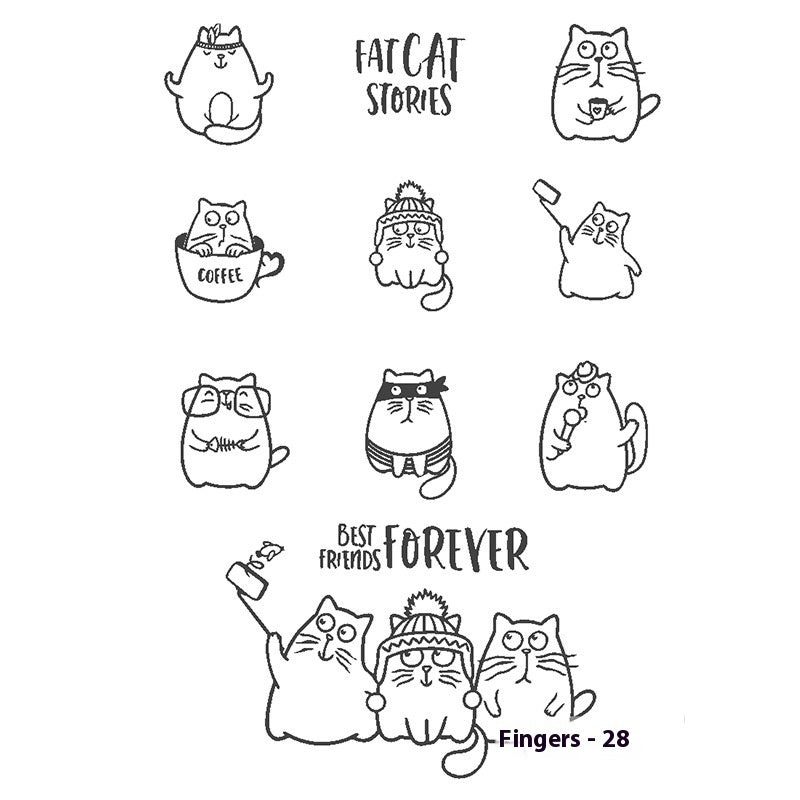 FAT CAT STORIES

COFFEE

BEST FRIENDS FOREVER

Fingers - 28